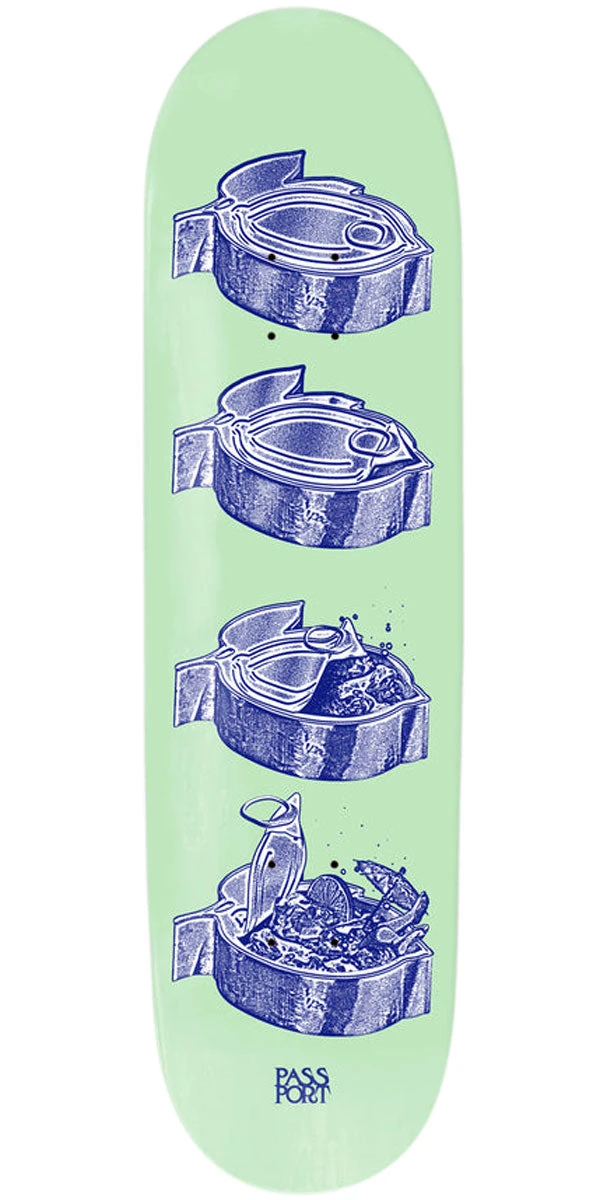 PASS
PORT